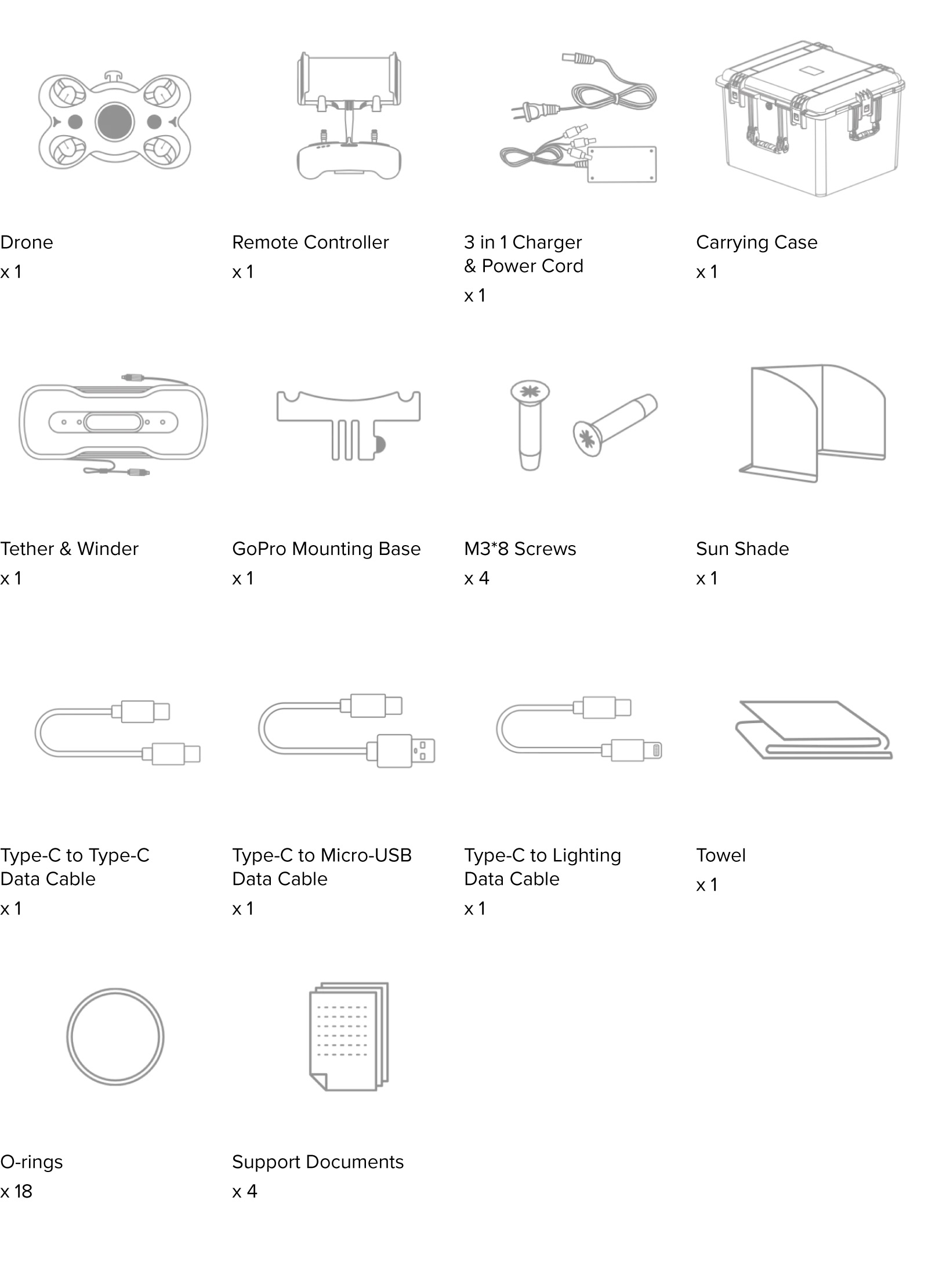 Drone
x 1

Remote Controller
x 1

3 in 1 Charger
& Power Cord
x 1

Carrying Case
x 1

Tether & Winder
x 1

GoPro Mounting Base
x 1

M3*8 Screws
x 4

Sun Shade
x 1

Type-C to Type-C
Data Cable
x 1

Type-C to Micro-USB
Data Cable
x 1

Type-C to Lighting
Data Cable
x 1

Towel
x 1

O-rings
x 18

Support Documents
x 4