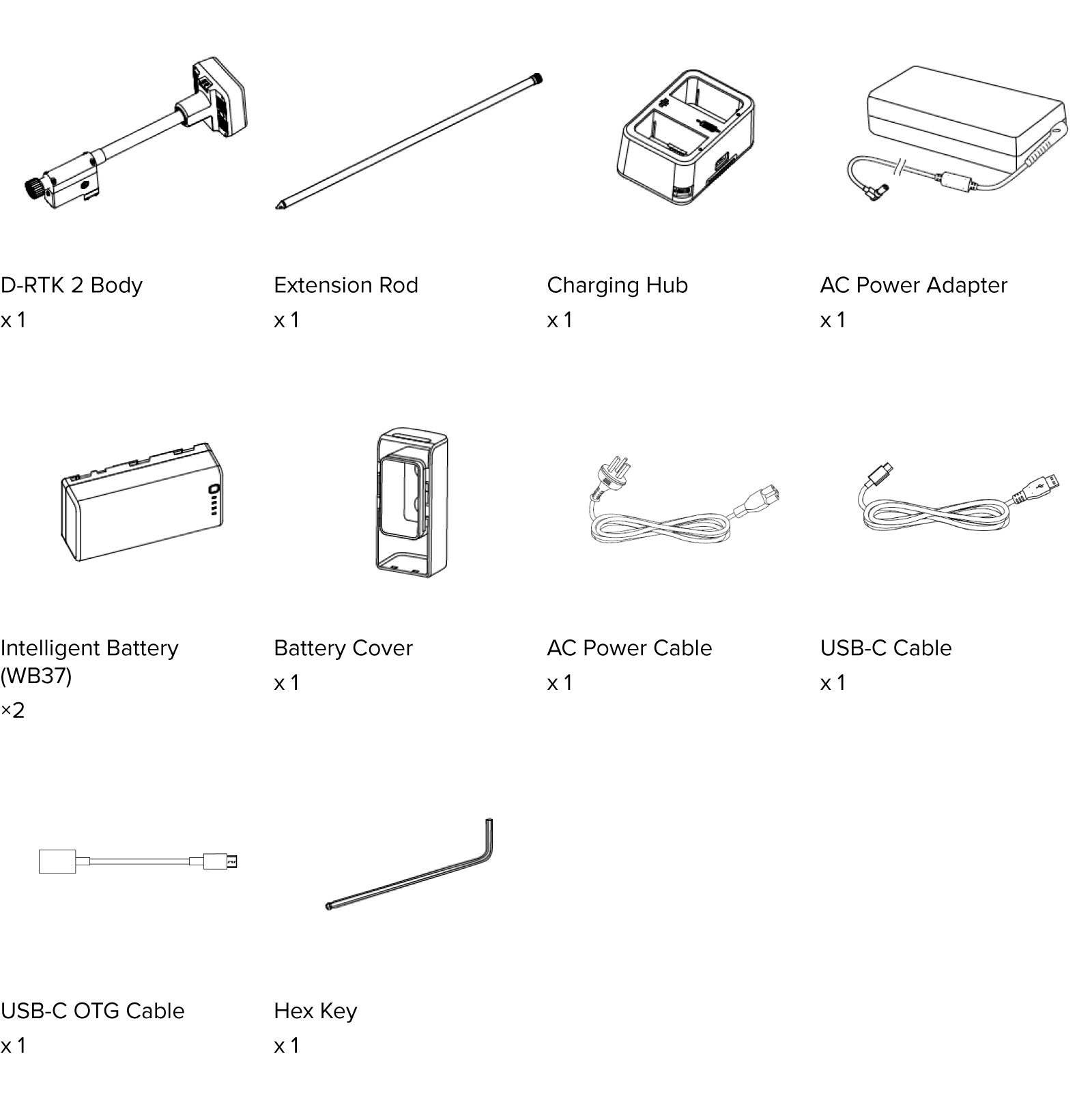 D-RTK 2 Body
x 1

Extension Rod
x 1

Charging Hub
x 1

AC Power Adapter
x 1

Intelligent Battery (WB37)
×2

Battery Cover
x 1

AC Power Cable
x 1

USB-C Cable
x 1

USB-C OTG Cable
x 1

Hex Key
x 1