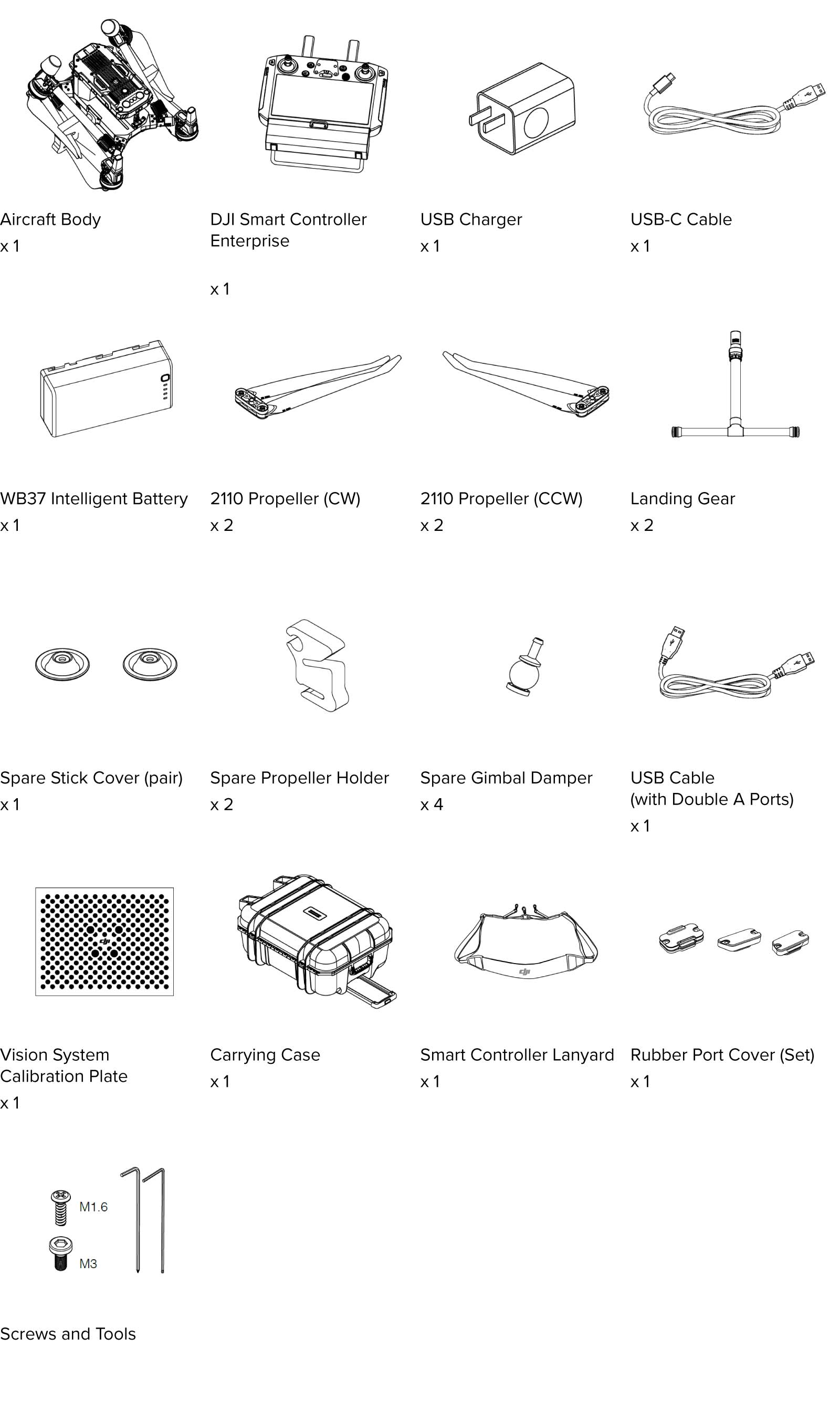 Aircraft Body
x 1

DJI Smart Controller Enterprise

x 1

USB Charger
x 1

USB-C Cable
x 1

WB37 Intelligent Battery
x 1

2110 Propeller (CW)
x 2

2110 Propeller (CCW)
x 2

Landing Gear
x 2

Spare Stick Cover (pair)
x 1

Spare Propeller Holder
x 2

Spare Gimbal Damper
x 4

USB Cable
(with Double A Ports)
x 1

Vision System Calibration Plate
x 1

Carrying Case
x 1

Smart Controller Lanyard
x 1

Rubber Port Cover (Set)
x 1

M1.6
M3

Screws and Tools