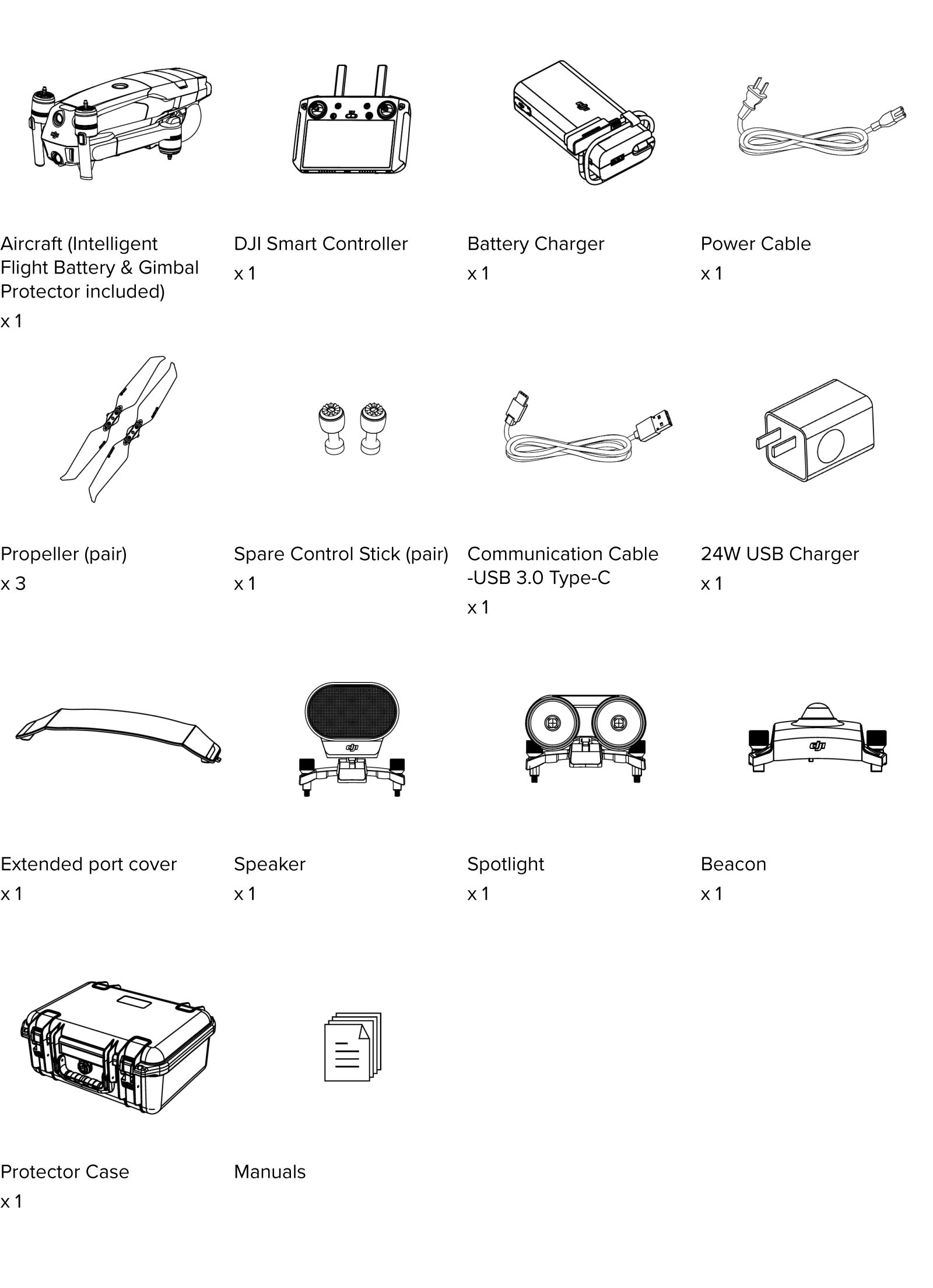 Aircraft (Intelligent Flight Battery & Gimbal Protector included)
x 1

DJI Smart Controller
x 1

Battery Charger
x 1

Power Cable
x 1

Propeller (pair)
x 3

Spare Control Stick (pair)
x 1

Communication Cable -USB 3.0 Type-C
x 1

24W USB Charger
x 1

Extended port cover
x 1

Speaker
x 1

Spotlight
x 1

Beacon
x 1

Protector Case
x 1

Manuals