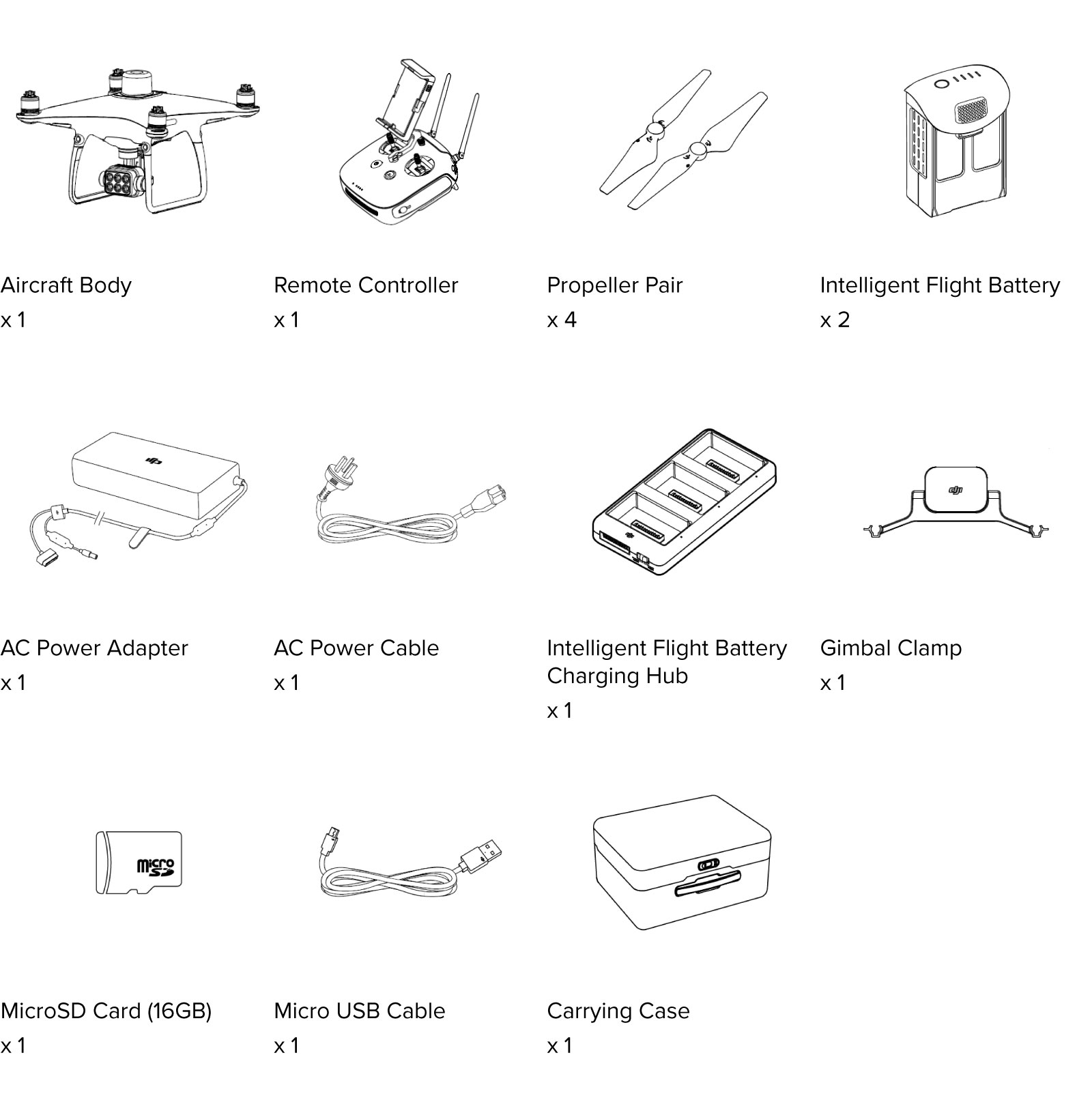 Aircraft Body
x 1

Remote Controller
x 1

Propeller Pair
x 4

Intelligent Flight Battery
x 2

AC Power Adapter
x 1

AC Power Cable
x 1

Intelligent Flight Battery Charging Hub
x 1

Gimbal Clamp
x 1

micro SD

MicroSD Card (16GB)
x 1

Micro USB Cable
x 1

Carrying Case
x 1