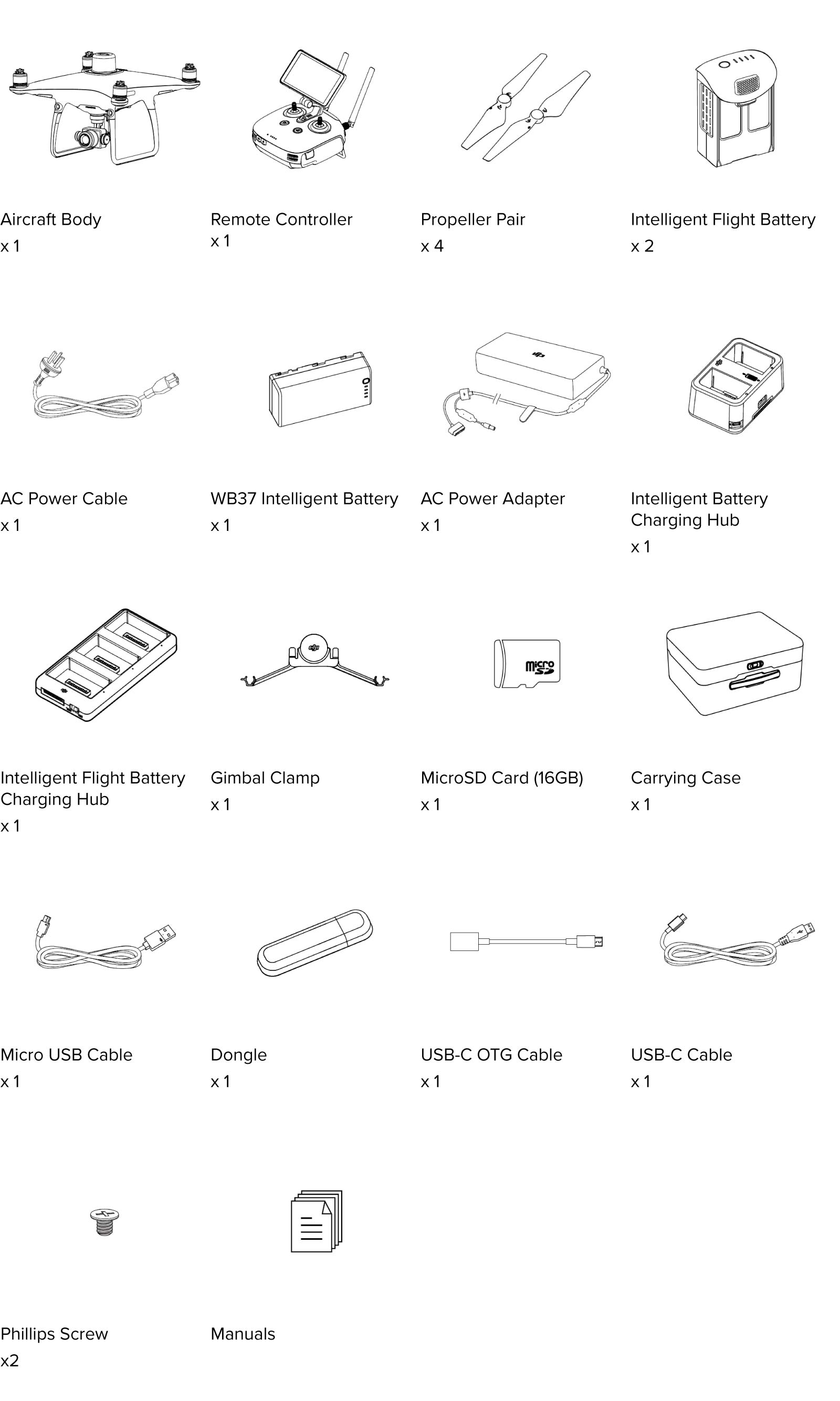 Aircraft Body
x 1

Remote Controller
x 1

Propeller Pair
x 4

Intelligent Flight Battery
x 2

AC Power Cable
x 1

WB37 Intelligent Battery
x 1

AC Power Adapter
x 1

Intelligent Battery Charging Hub
x 1

Intelligent Flight Battery Charging Hub
x 1

Gimbal Clamp
x 1

micro SD

MicroSD Card (16GB)
x 1

Carrying Case
x 1

Micro USB Cable
x 1

Dongle
x 1

USB-C OTG Cable
x 1

USB-C Cable
x 1

Phillips Screw
x2

Manuals