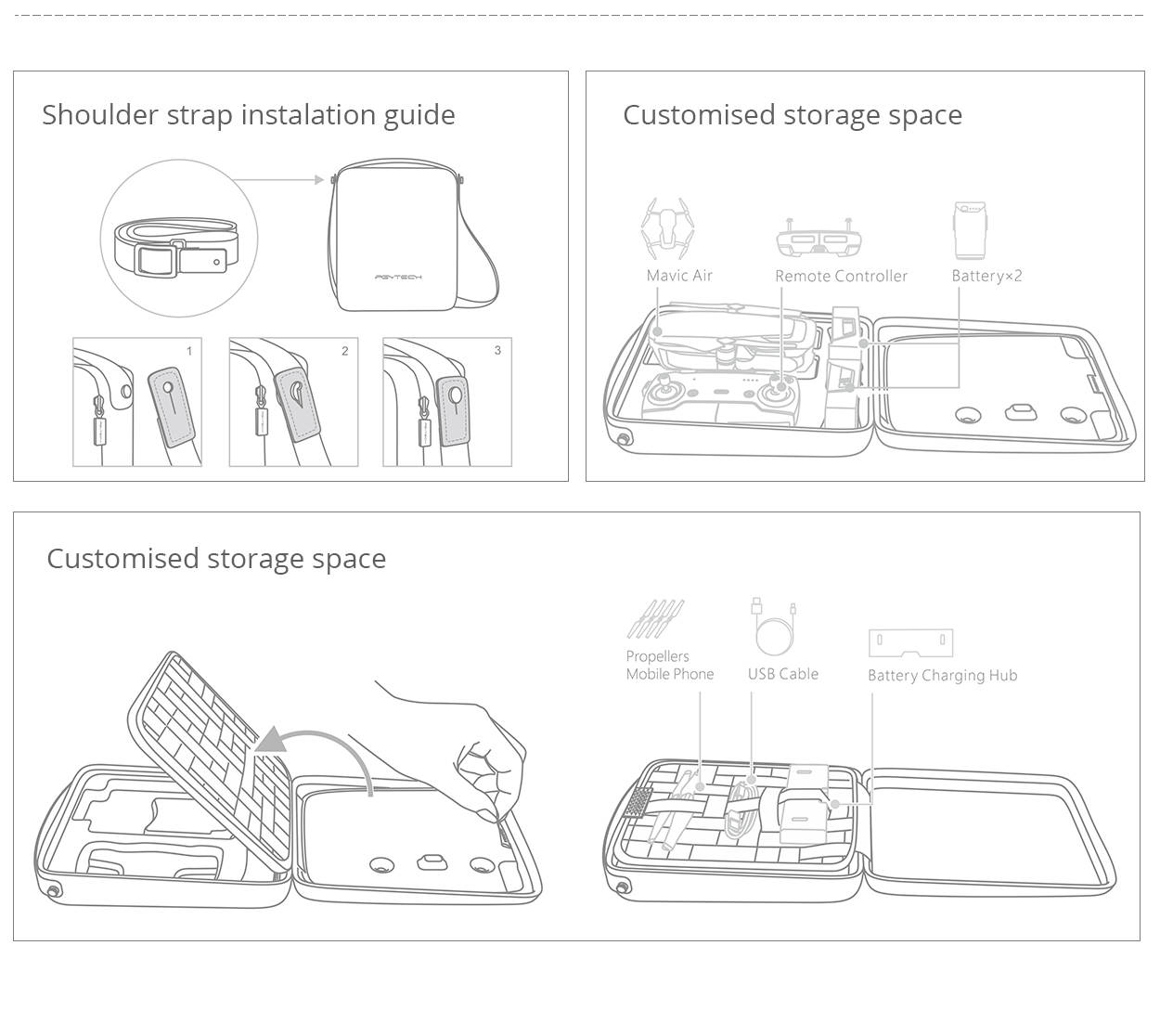 Shoulder strap instalation guide

PGYTECH

1

2

3

Customised storage space

Mavic Air

Remote Controller

Battery×2

Customised storage space

Propellers
Mobile Phone

USB Cable

Battery Charging Hub