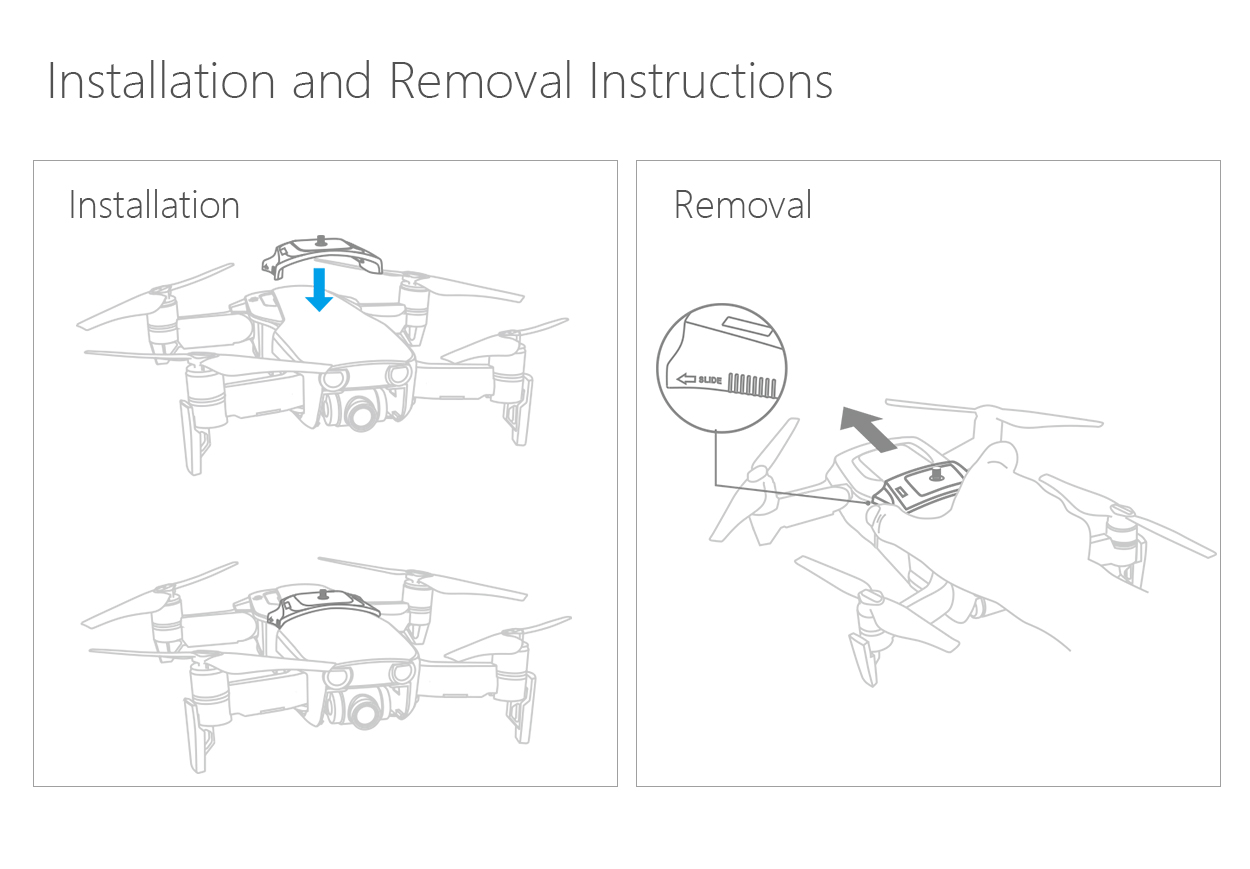 Installation and Removal Instructions

Installation

Removal

SLIDE