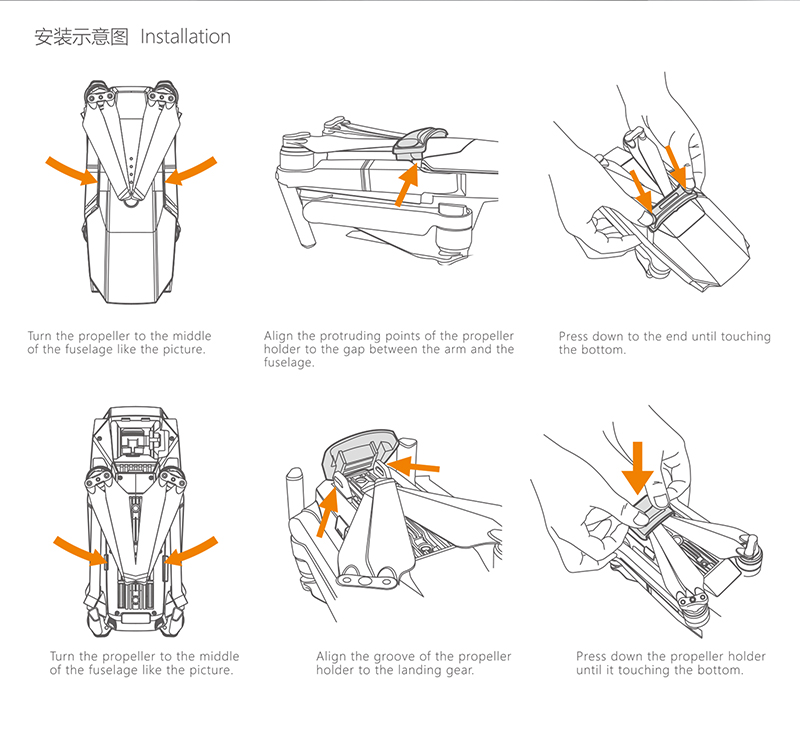 安装示意图 Installation

Turn the propeller to the middle of the fuselage like the picture.

Align the protruding points of the propeller holder to the gap between the arm and the fuselage.

Press down to the end until touching the bottom.

Turn the propeller to the middle of the fuselage like the picture.

Align the groove of the propeller holder to the landing gear.

Press down the propeller holder until it touching the bottom.