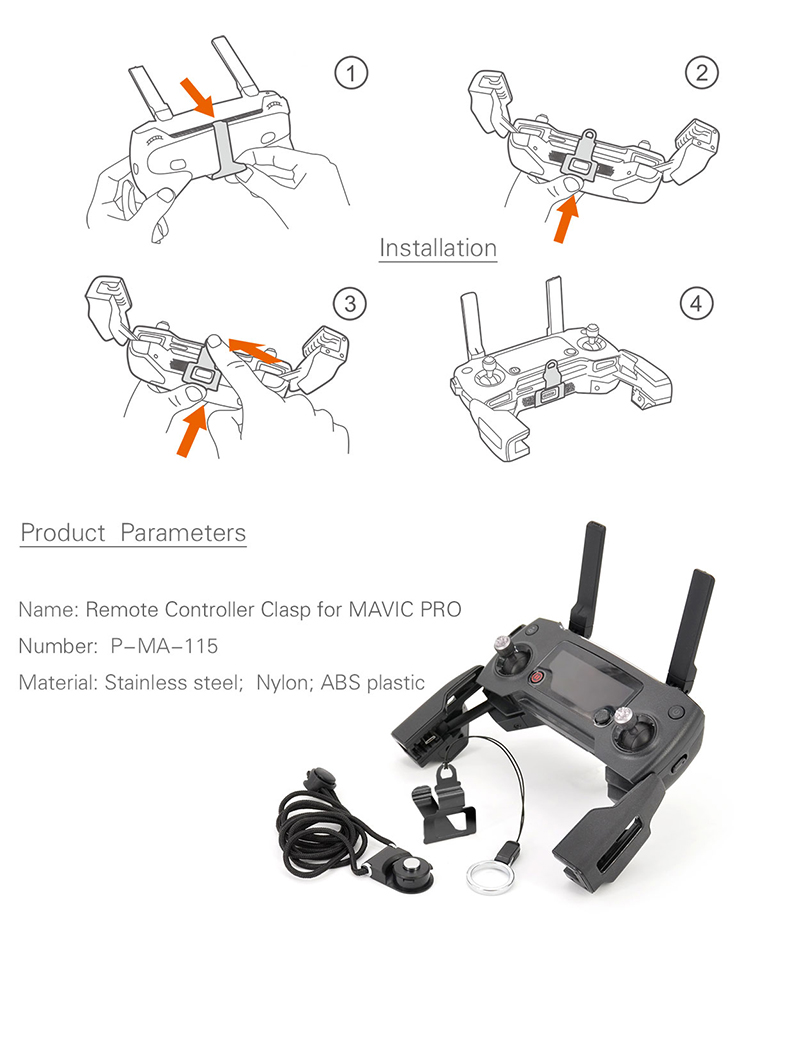 1

2

Installation

3

4

Product Parameters

Name: Remote Controller Clasp for MAVIC PRO

Number: P-MA-115

Material: Stainless steel; Nylon; ABS plastic