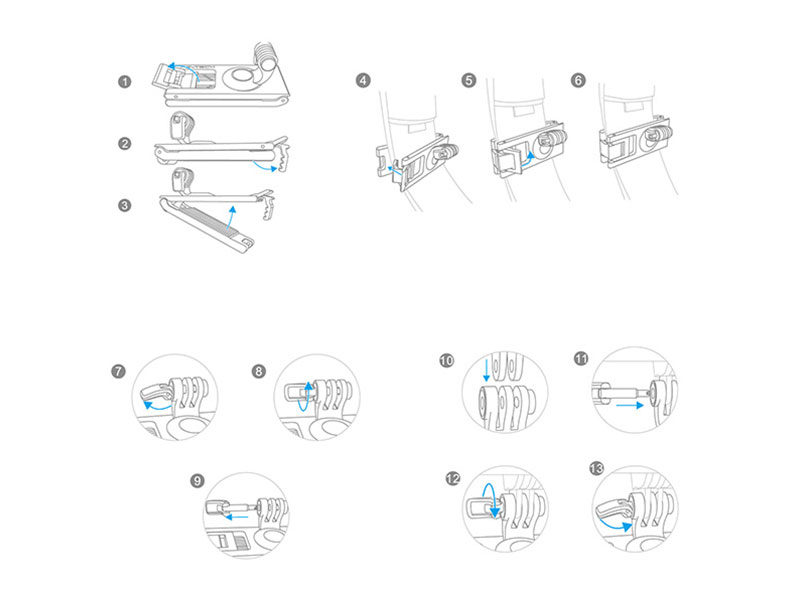 1
2
3
4
5
6
7
8
9
10
11
12
13