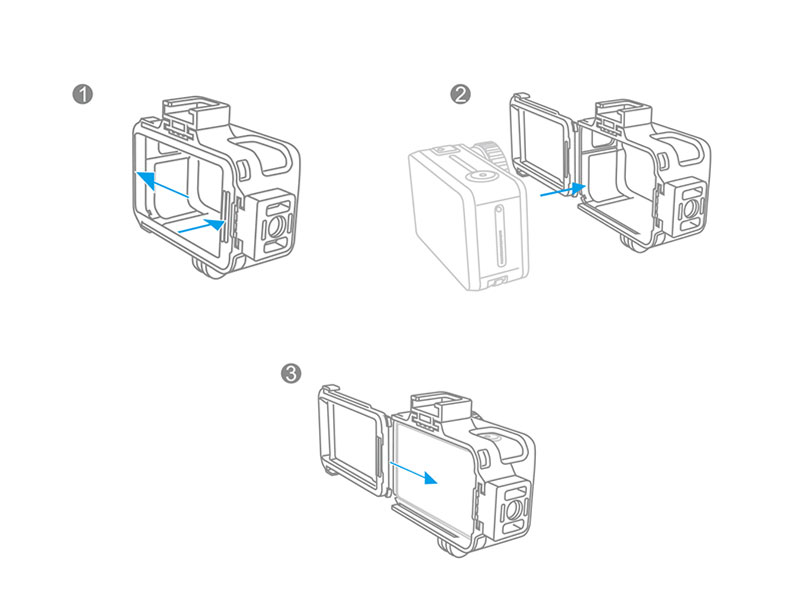 1

2

3